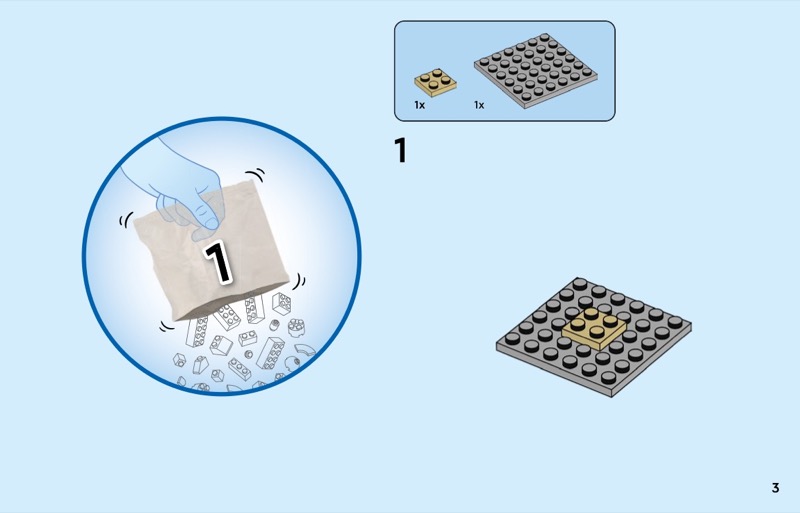 1

1x 1x

1

3