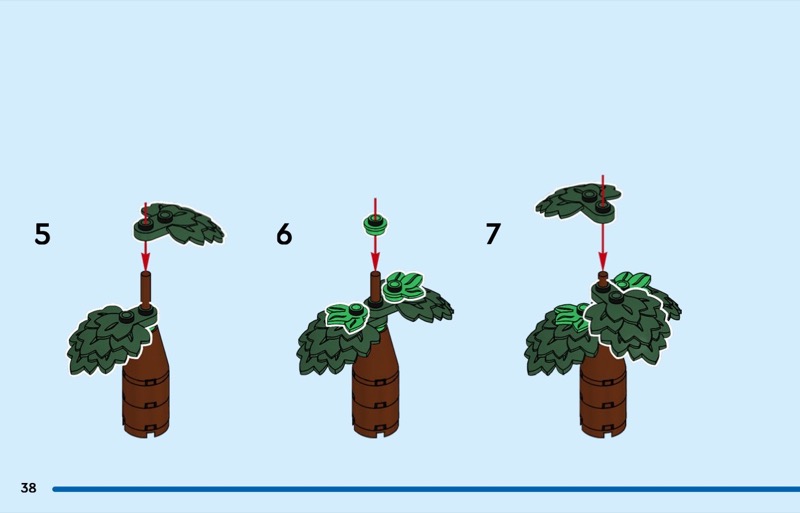 5

6

7

38