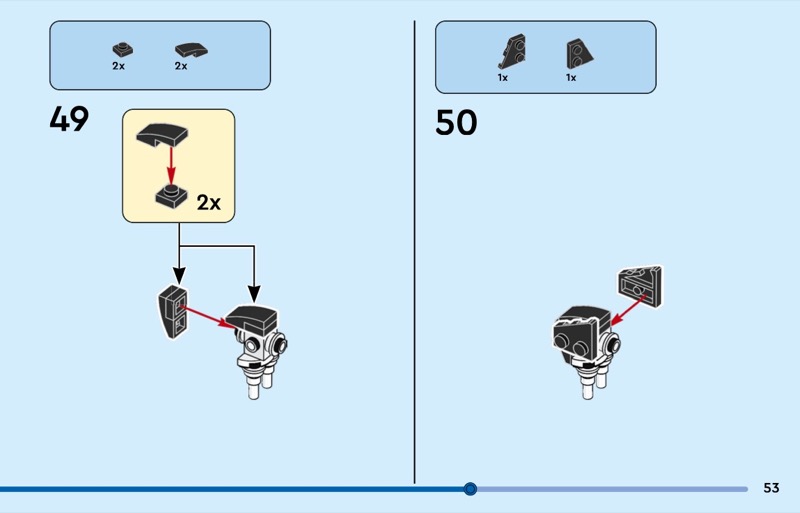 2x 2x

49

2x

1x 1x

50

53