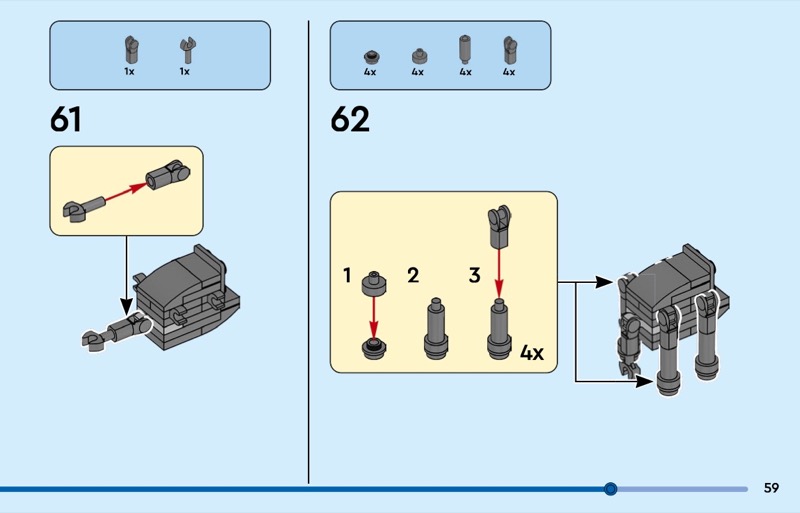 1x 1x

61

4x 4x 4x 4x

62

1 2 3

4x

59