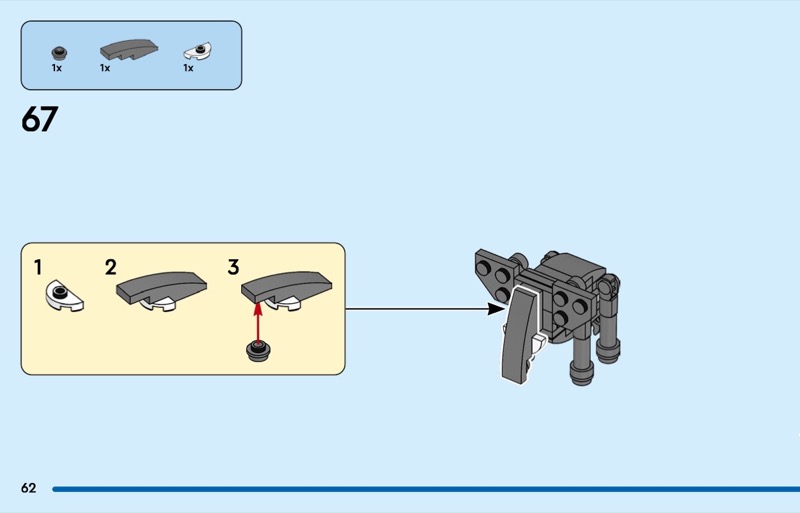 1x 1x 1x

67

1 2 3

62