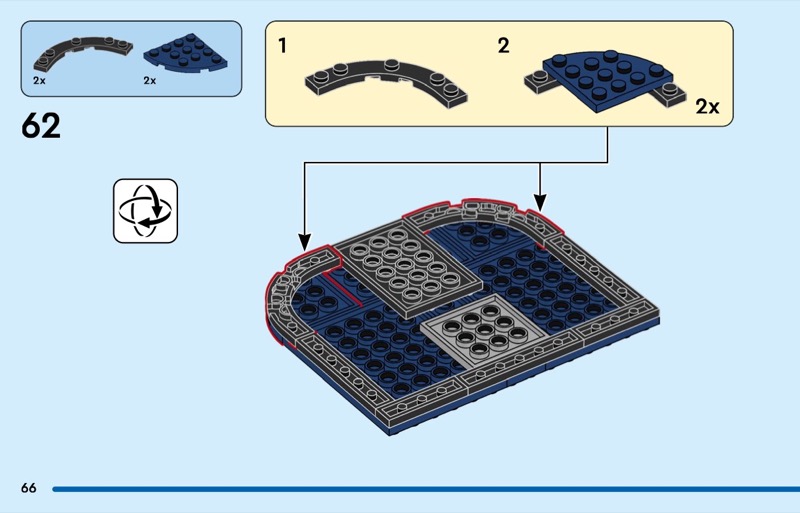 2x
2x

62

1

2

2x

66