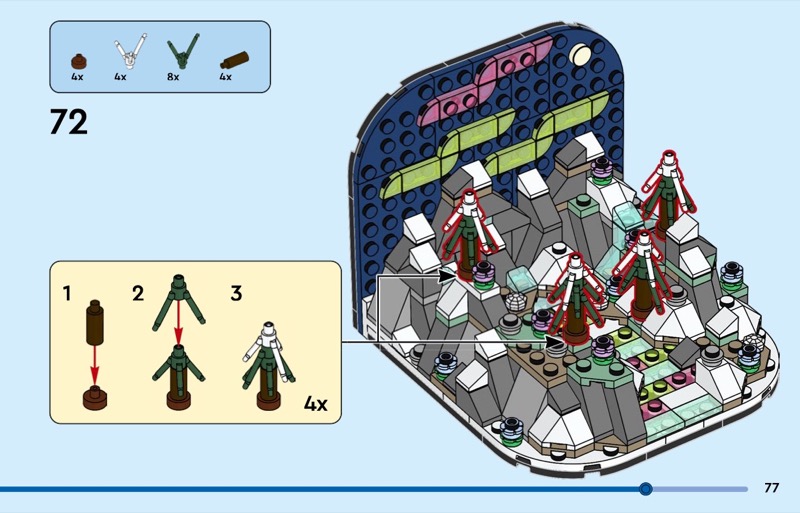 4x 4x 8x 4x

72

1 2 3

4x

77