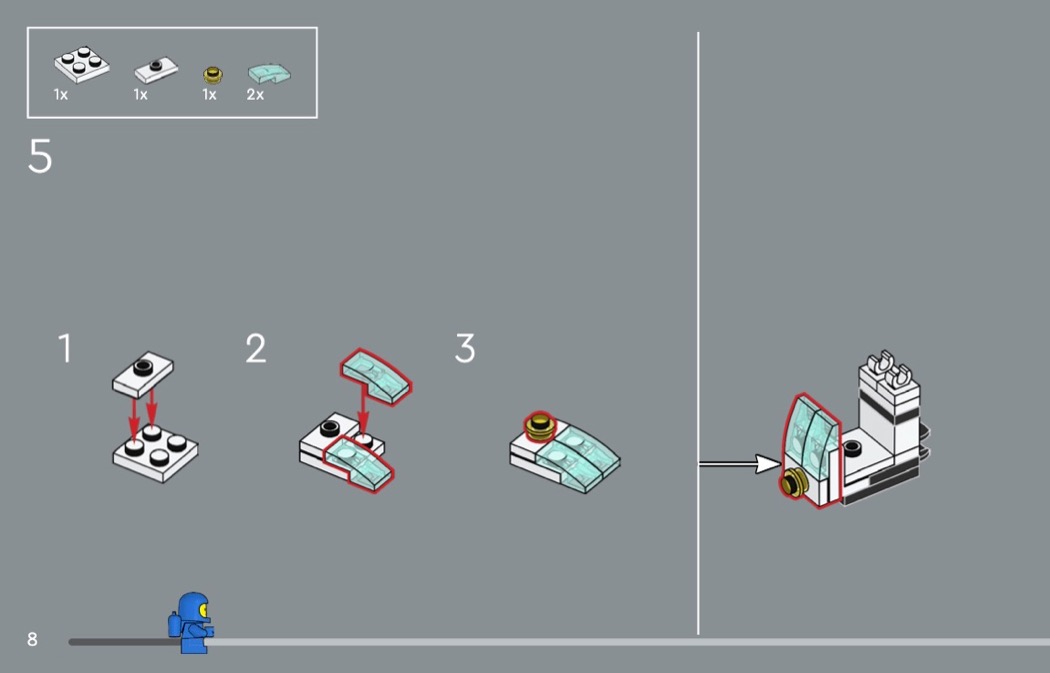 1x 1x 1x 2x

5

1

2

3

8