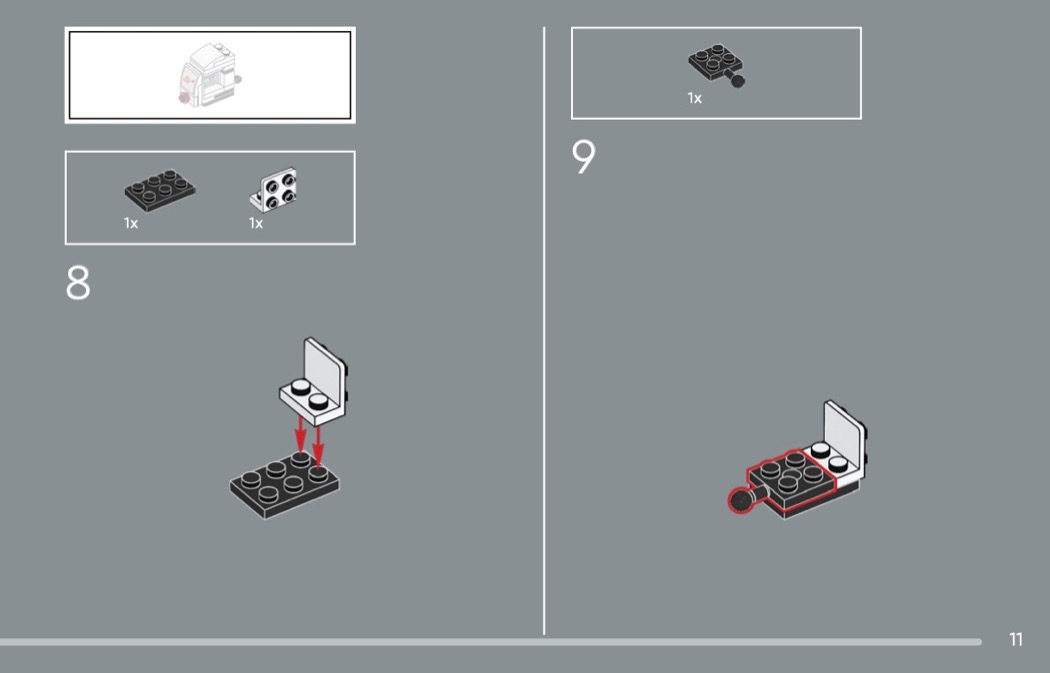 1x

1x

8

1x

9

11