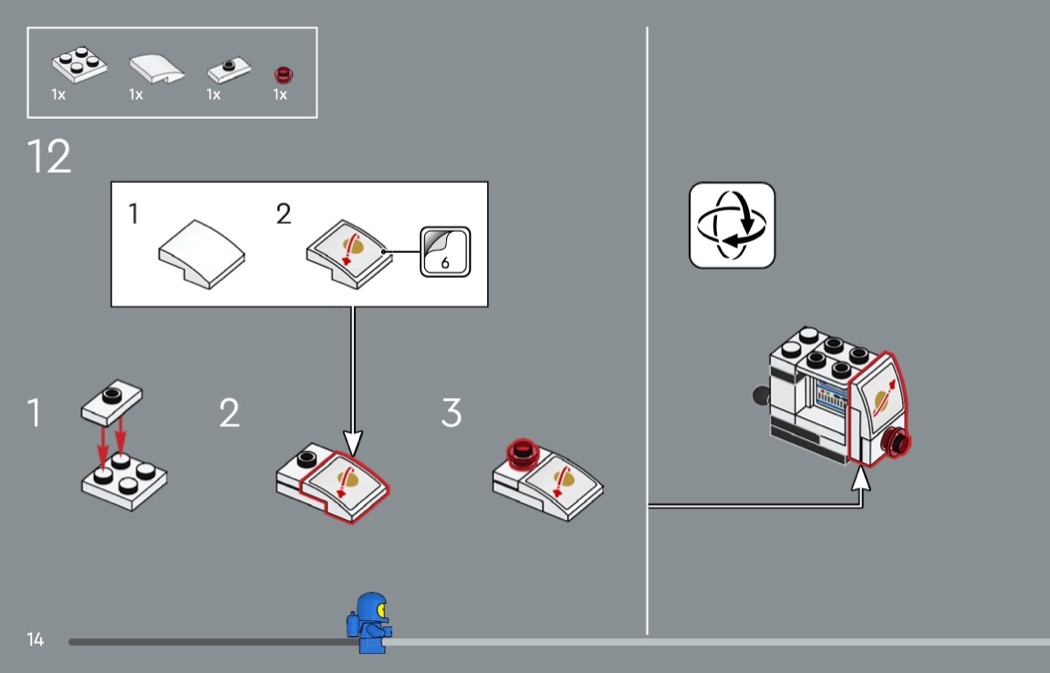 1x 1x 1x 1x

12

1 2

6

1 2 3

14