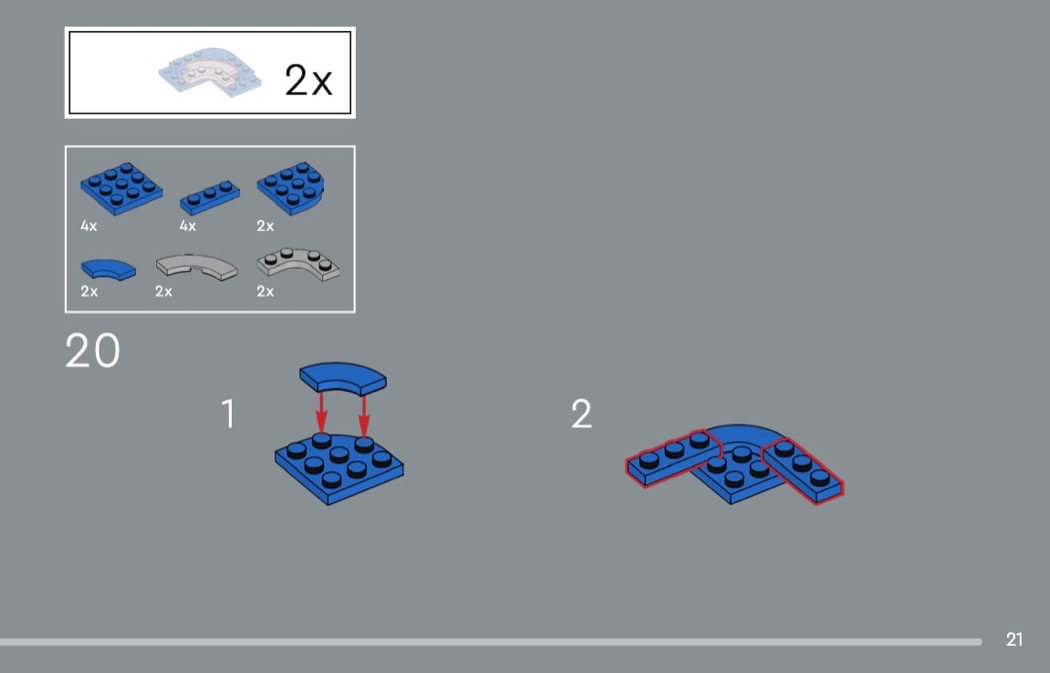 2x

4x
4x
2x
2x
2x
2x

20

1

2

21