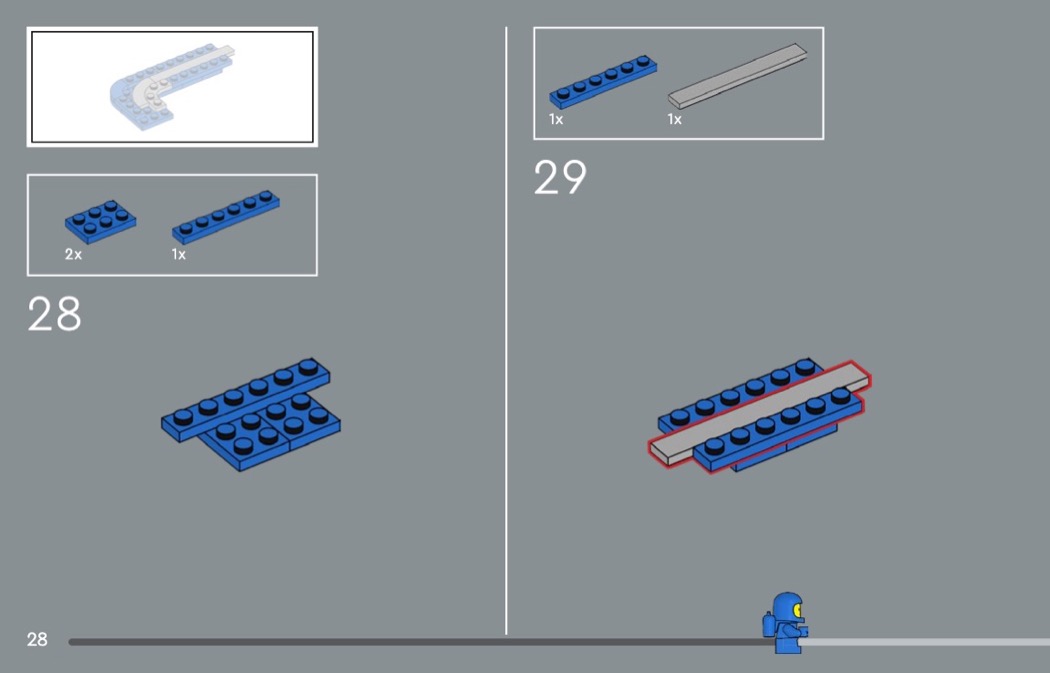 2x 1x

28

1x 1x

29

28