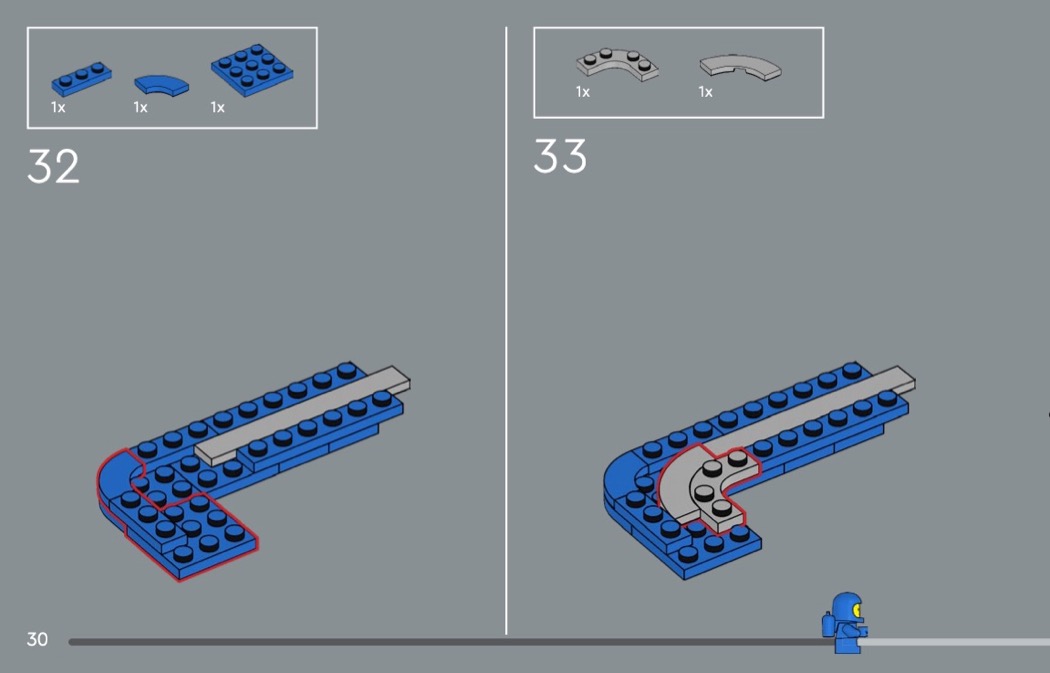 1x 1x 1x

32

1x 1x

33

30