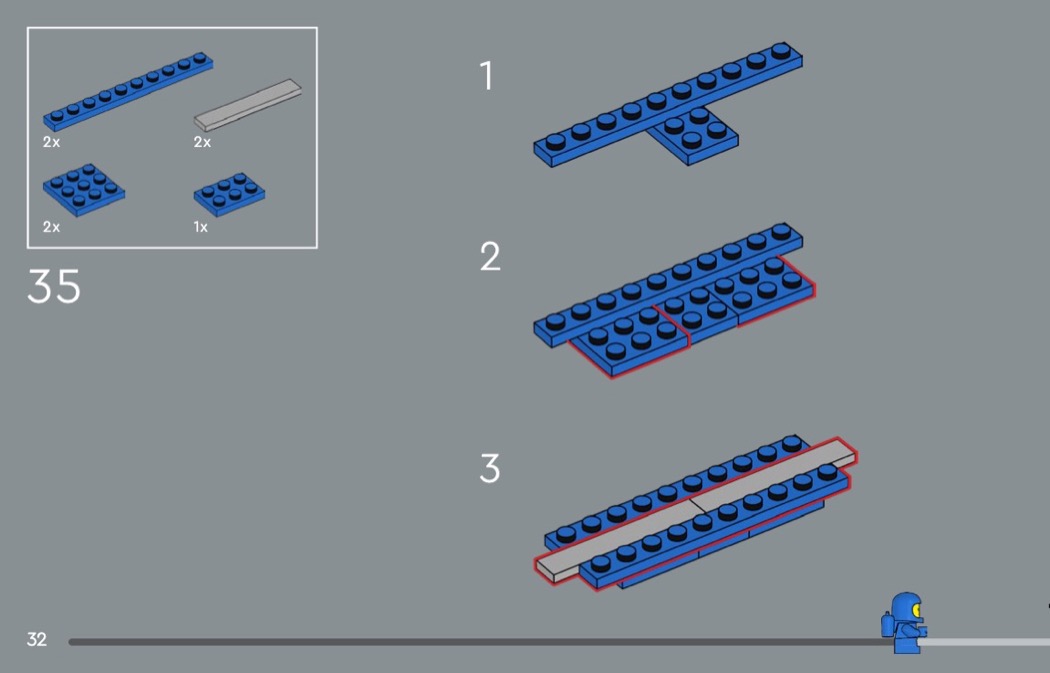 2x
2x
2x
1x
35
1
2
3
32