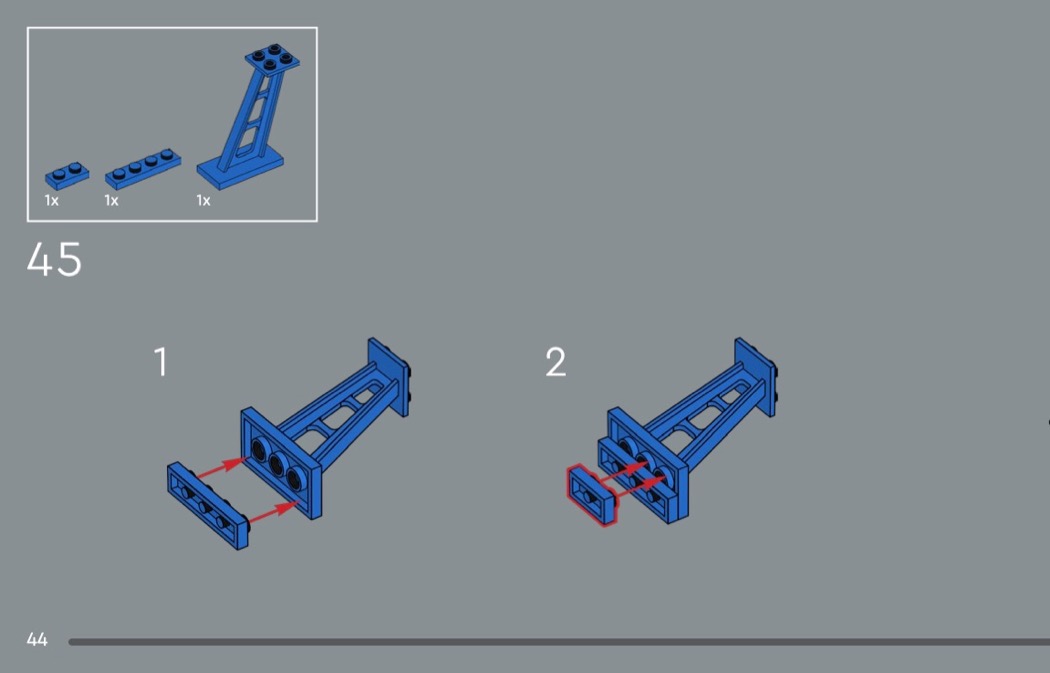 1x 1x 1x

45

1

2

44