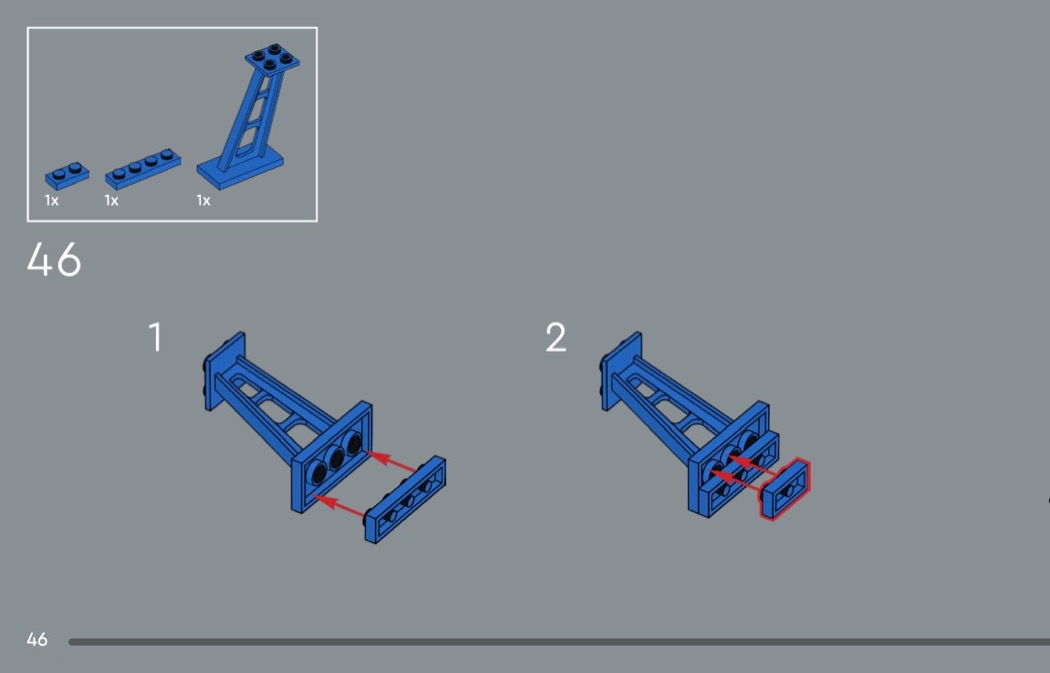 1x 1x 1x

46

1

2

46