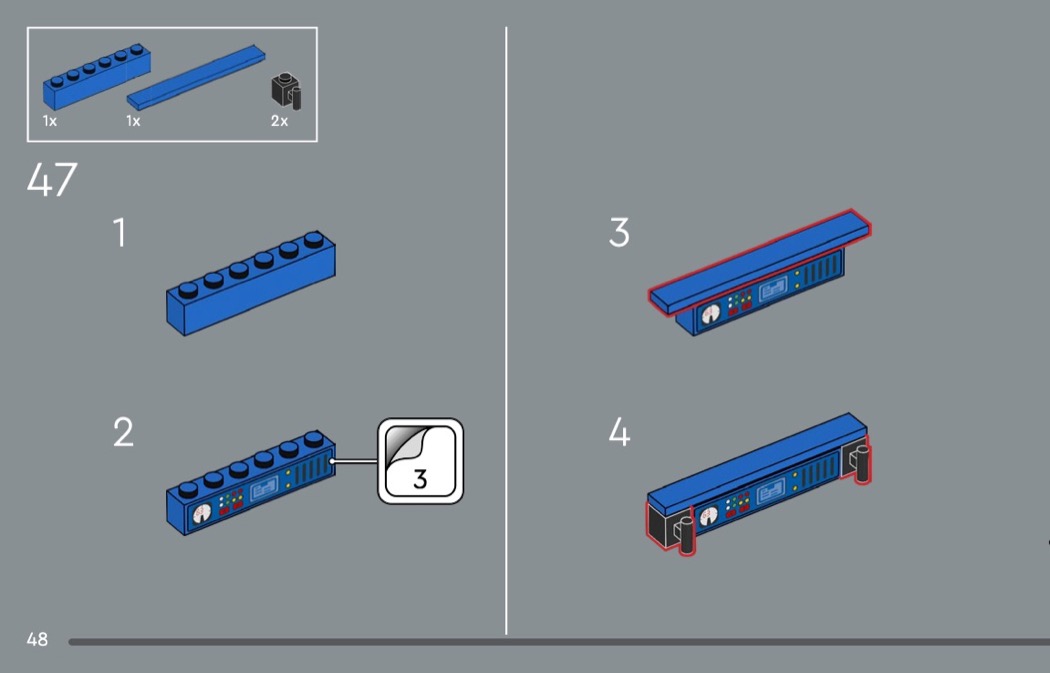 1x
1x
2x

47

1

2

3

3

4

48