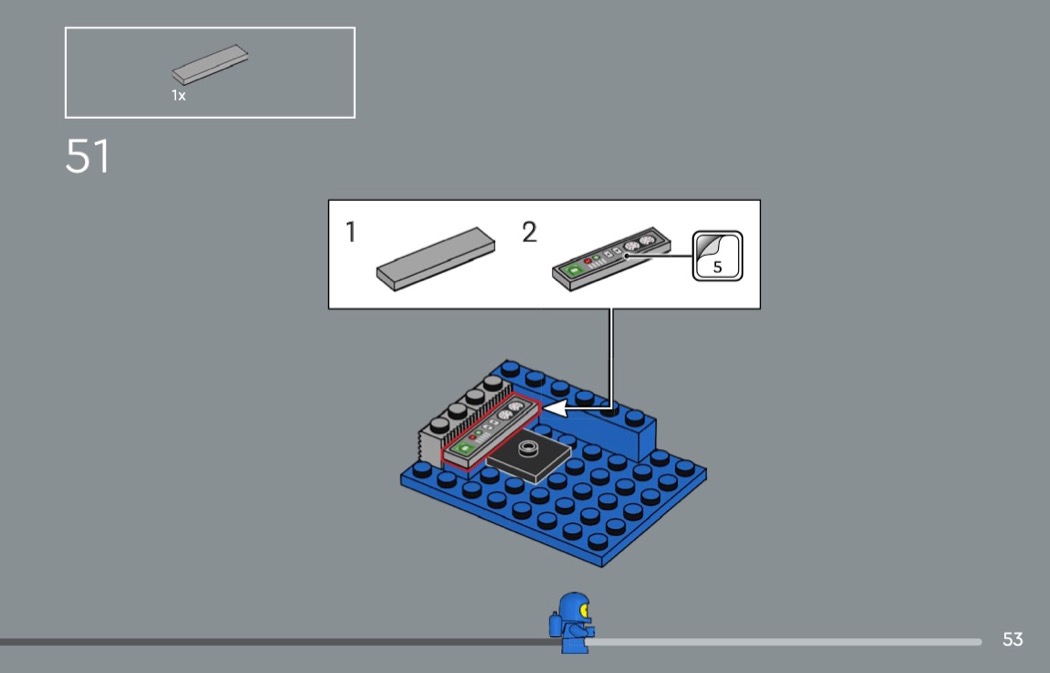 1x

51

1

2

5

53