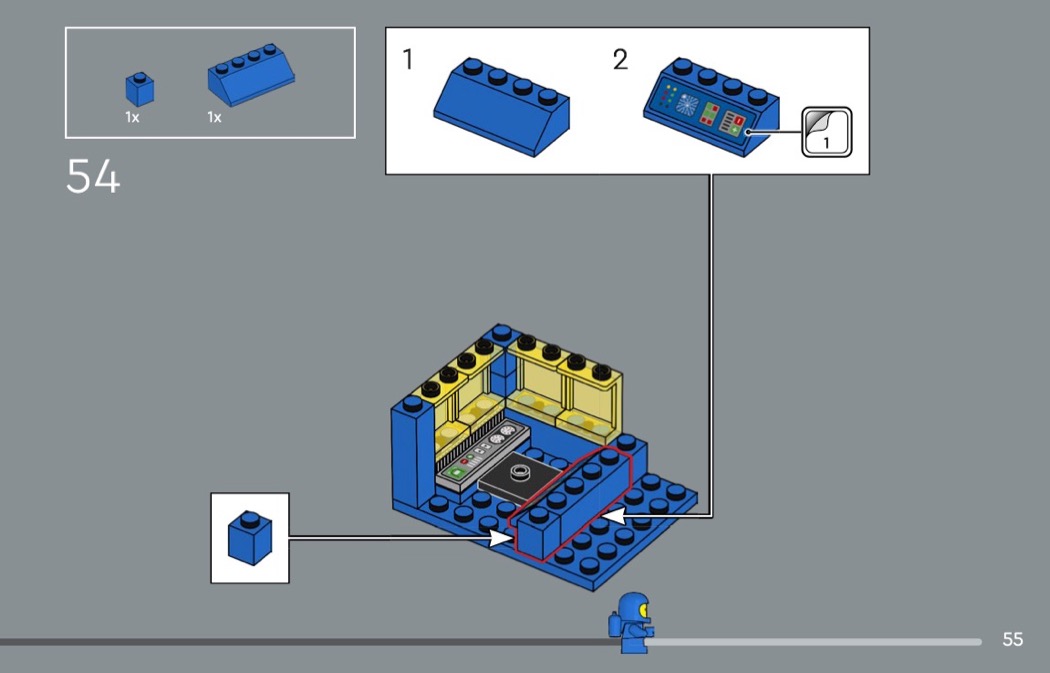 1x 1x

54

1

2

1

55