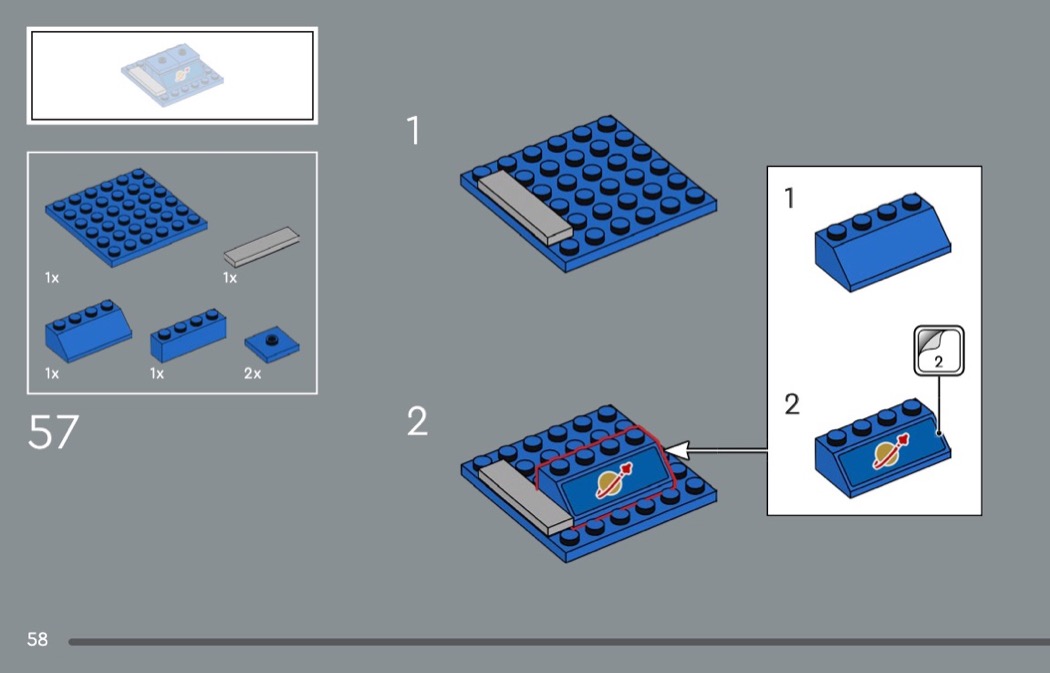 1x
1x
1x
1x
2x

57

1

2

1

2

2

58