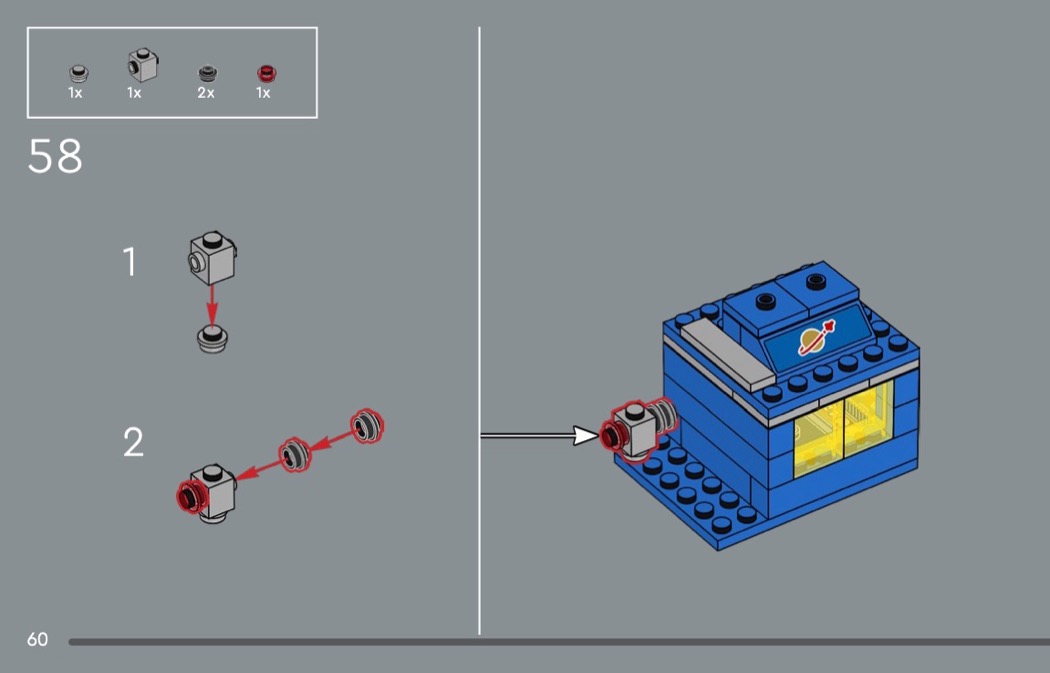 1x 1x 2x 1x

58

1

2

60