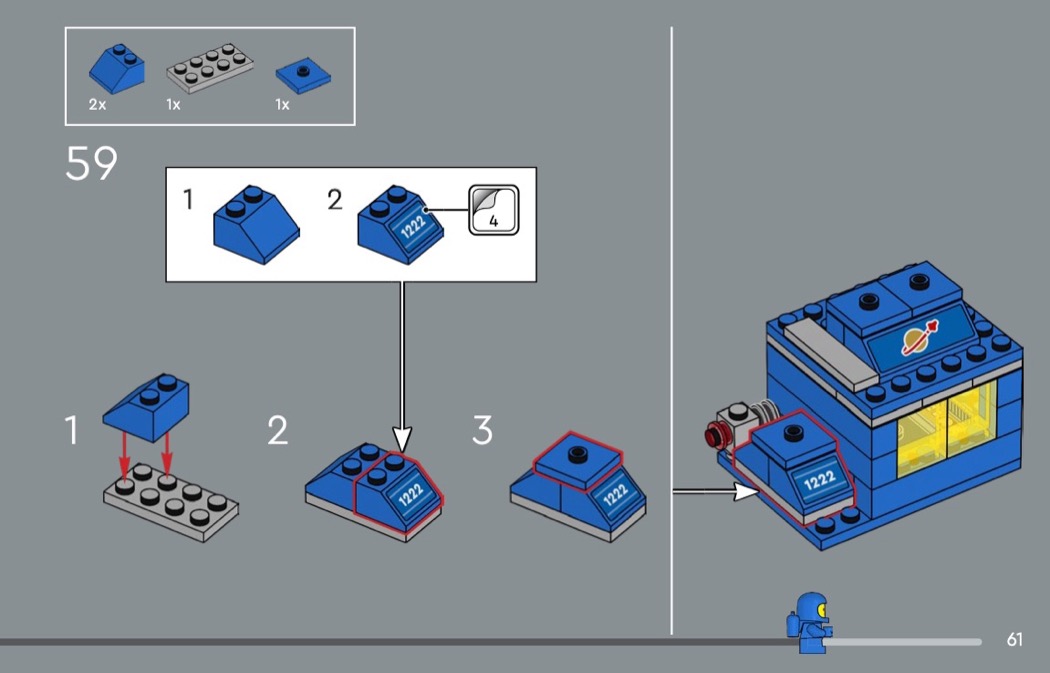 2x
1x
1x

59

1
2
1222
4

1
2
1222
3
1222

1222

61