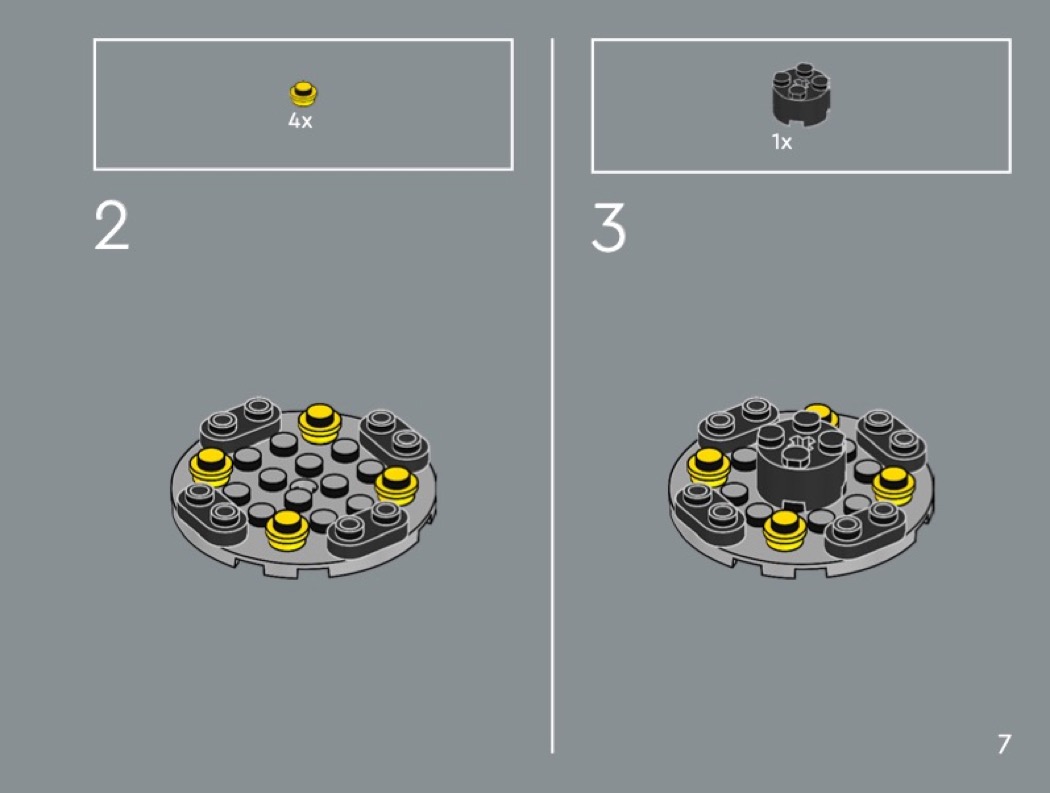 4x

2

1x

3

7