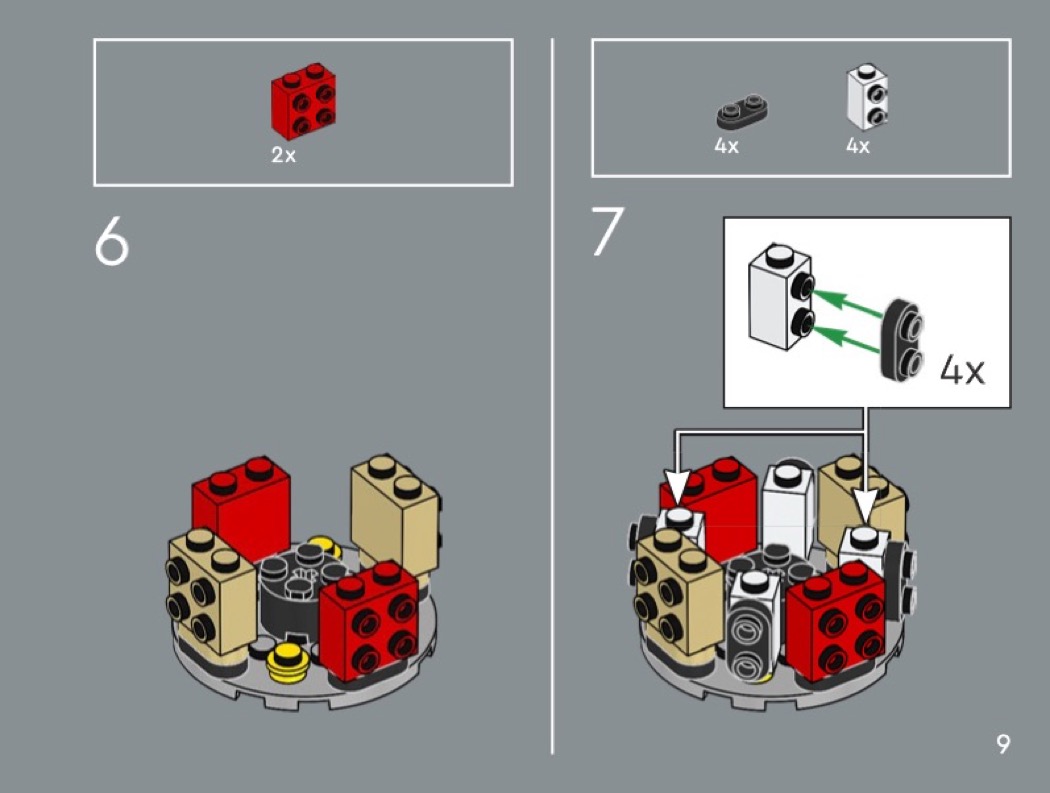 2x

6

4x 4x

7

4x

9