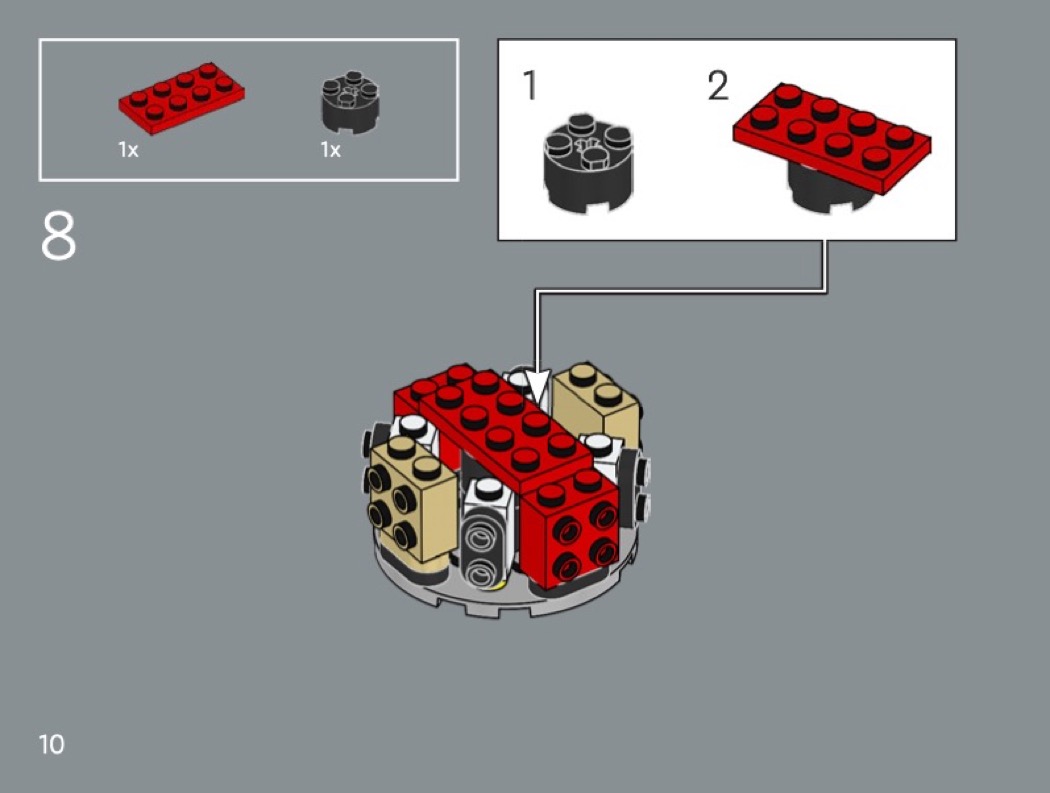 1x

1x

8

1

2

10