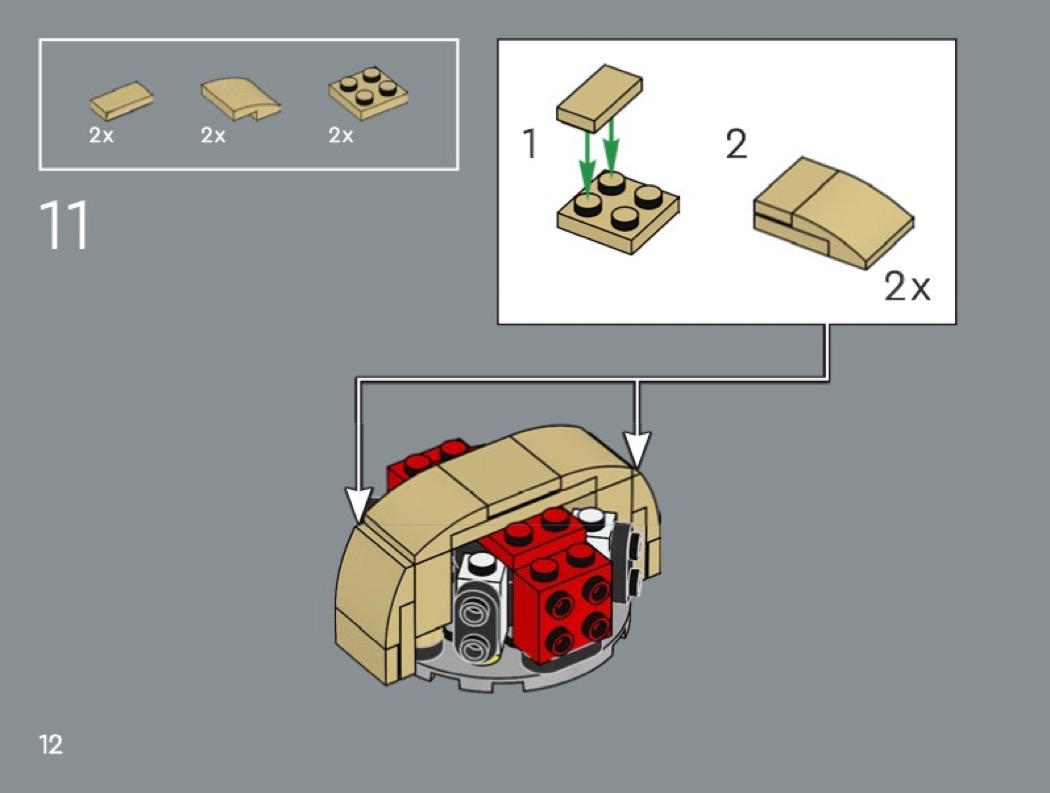 2x 2x 2x

11

1

2

2x

12