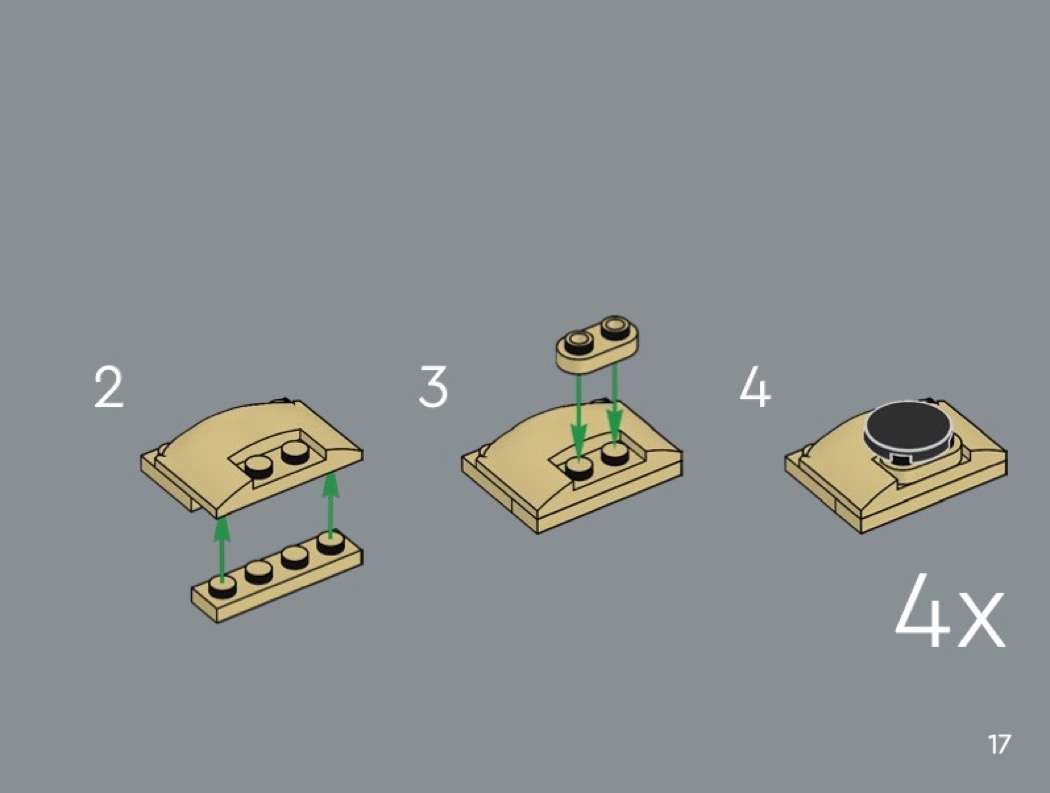 2

3

4

4x

17