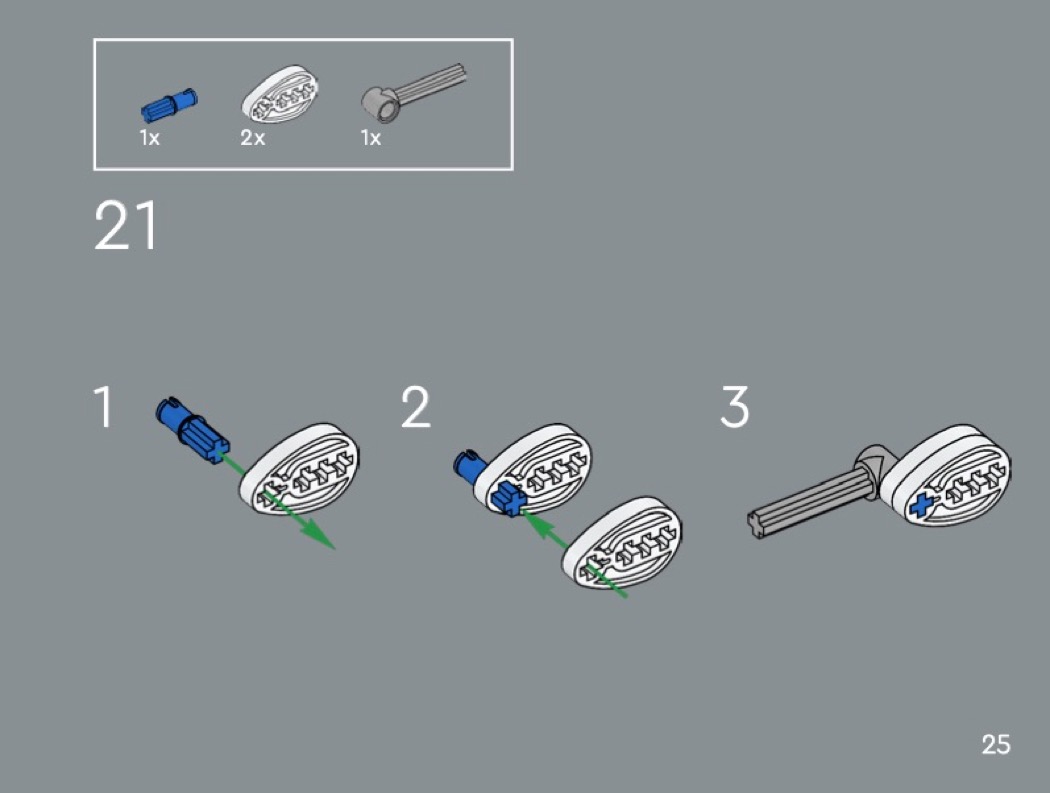 1x 2x 1x

21

1

2

3

25