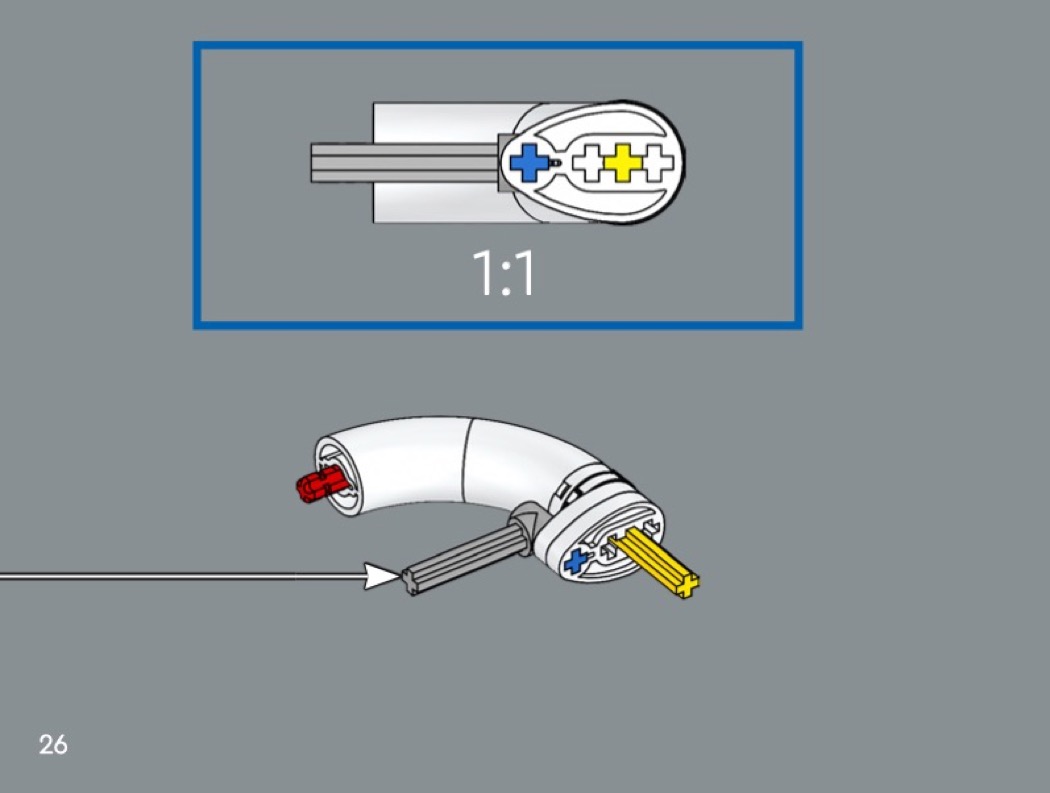 1:1

26