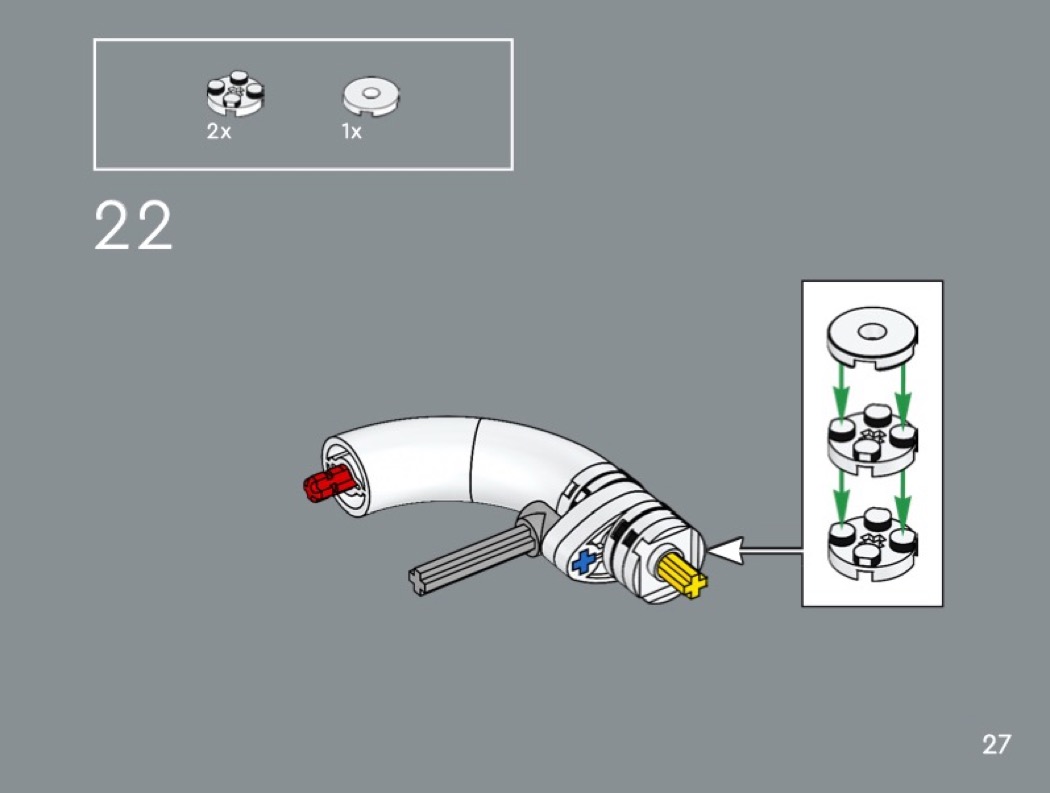 2x 1x

22

27