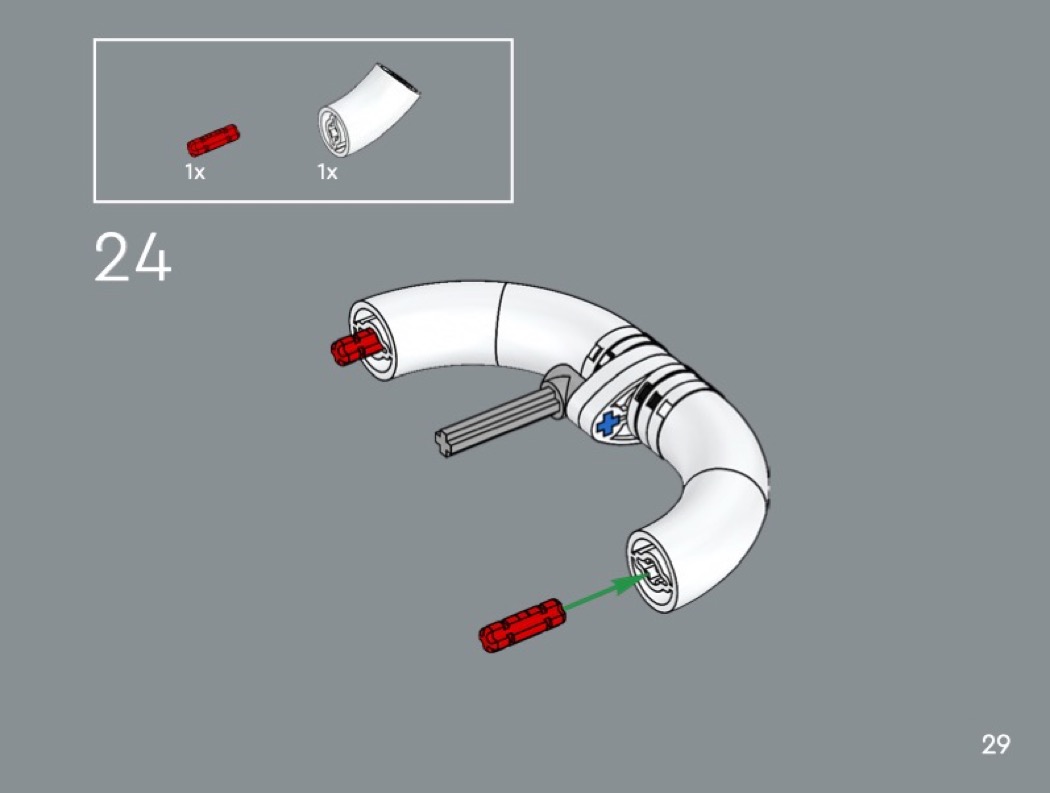 1x 1x

24

29