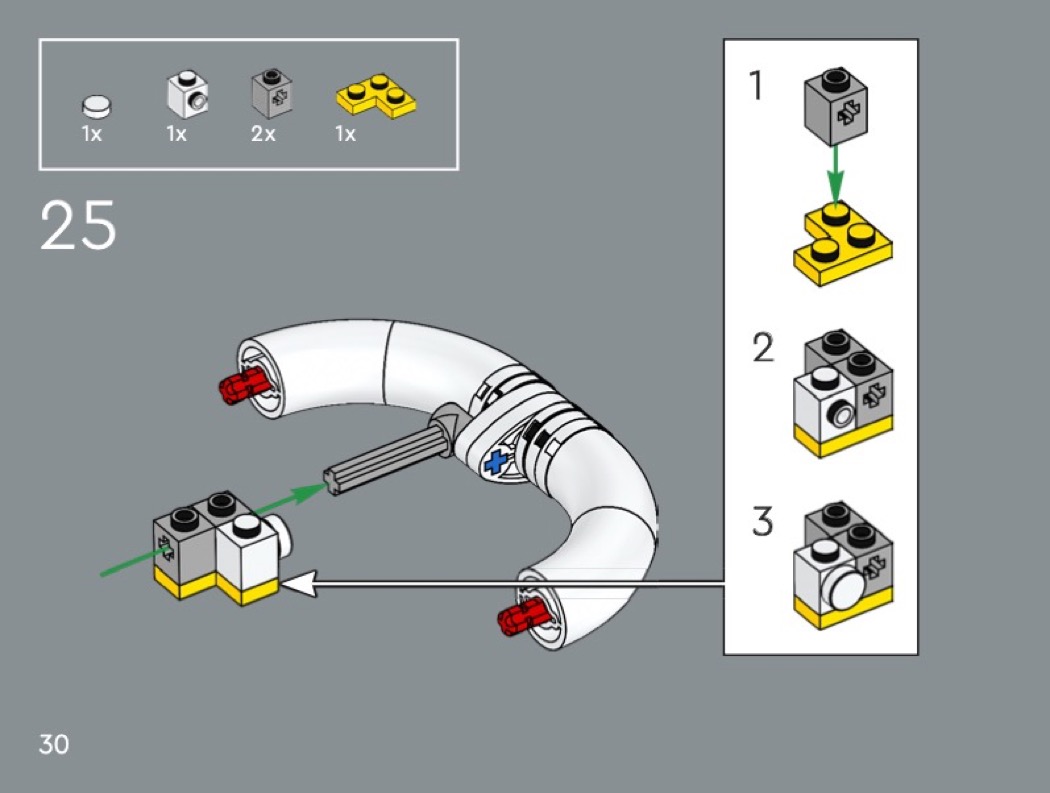 1x 1x 2x 1x

25

1

2

3

30