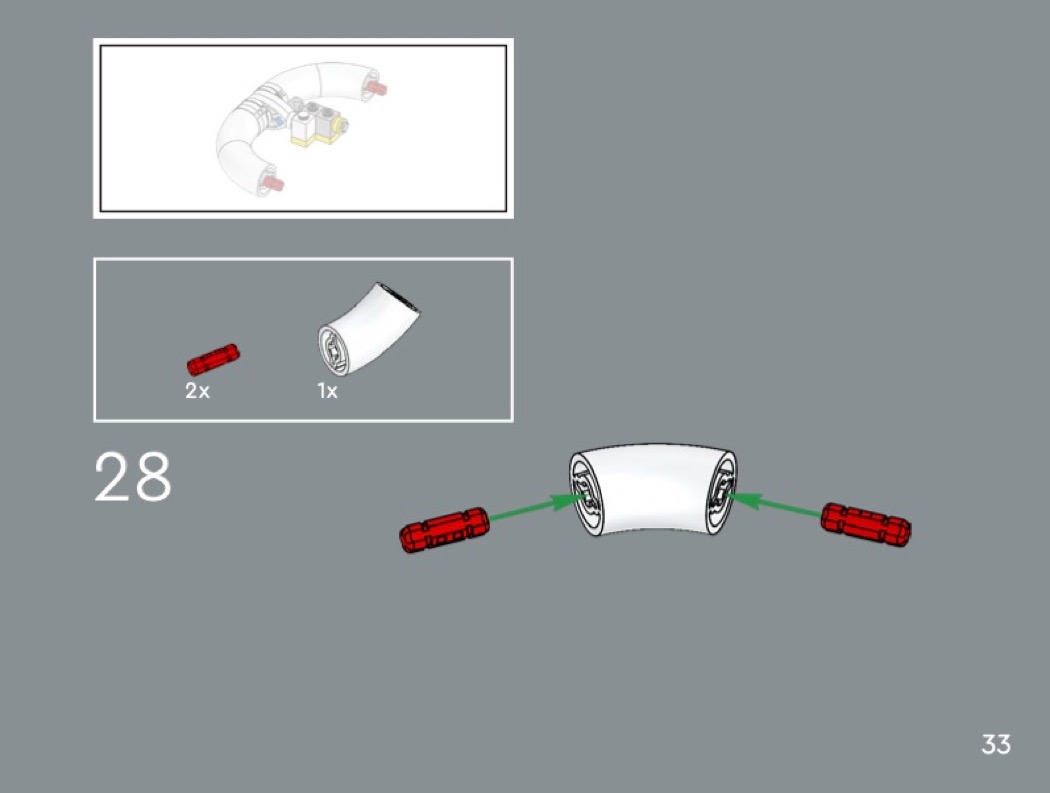 2x

1x

28

33