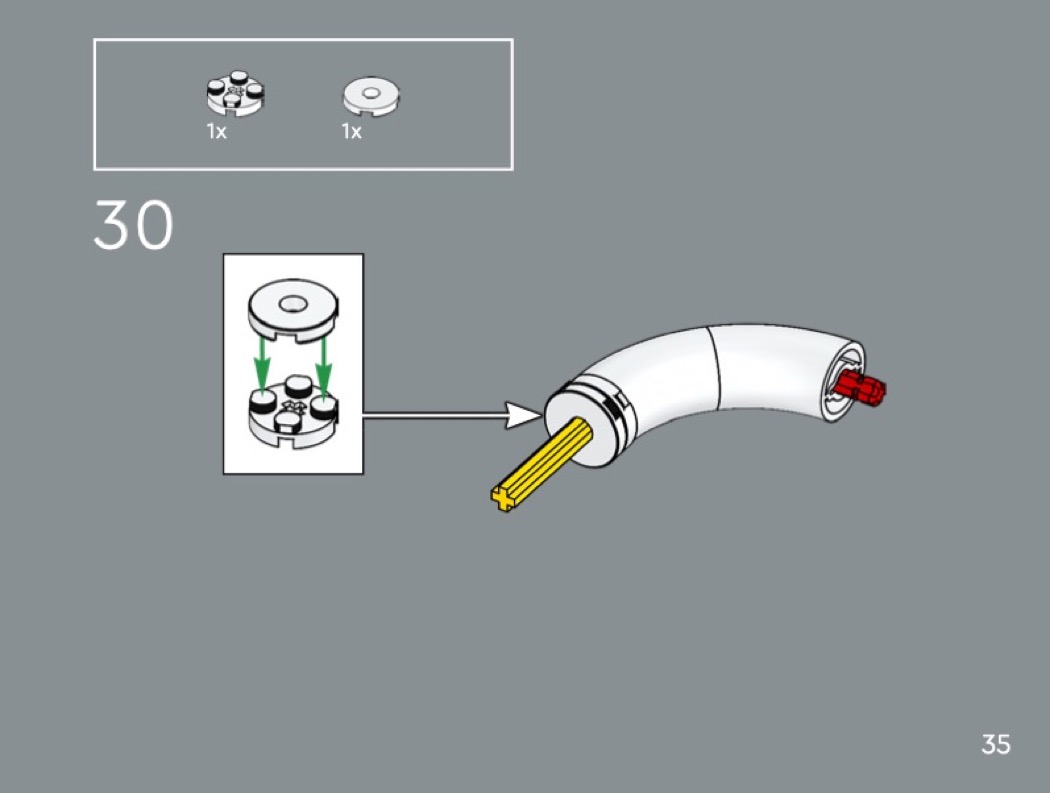 1x 1x

30

35