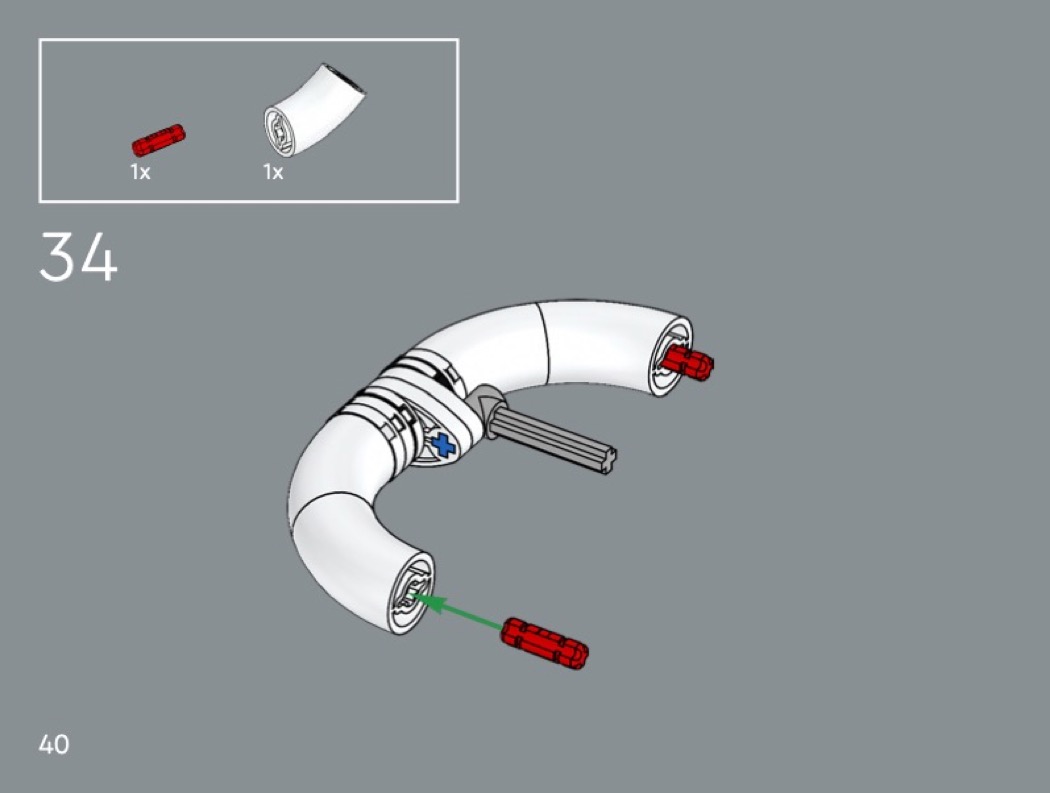 1x
1x

34

40