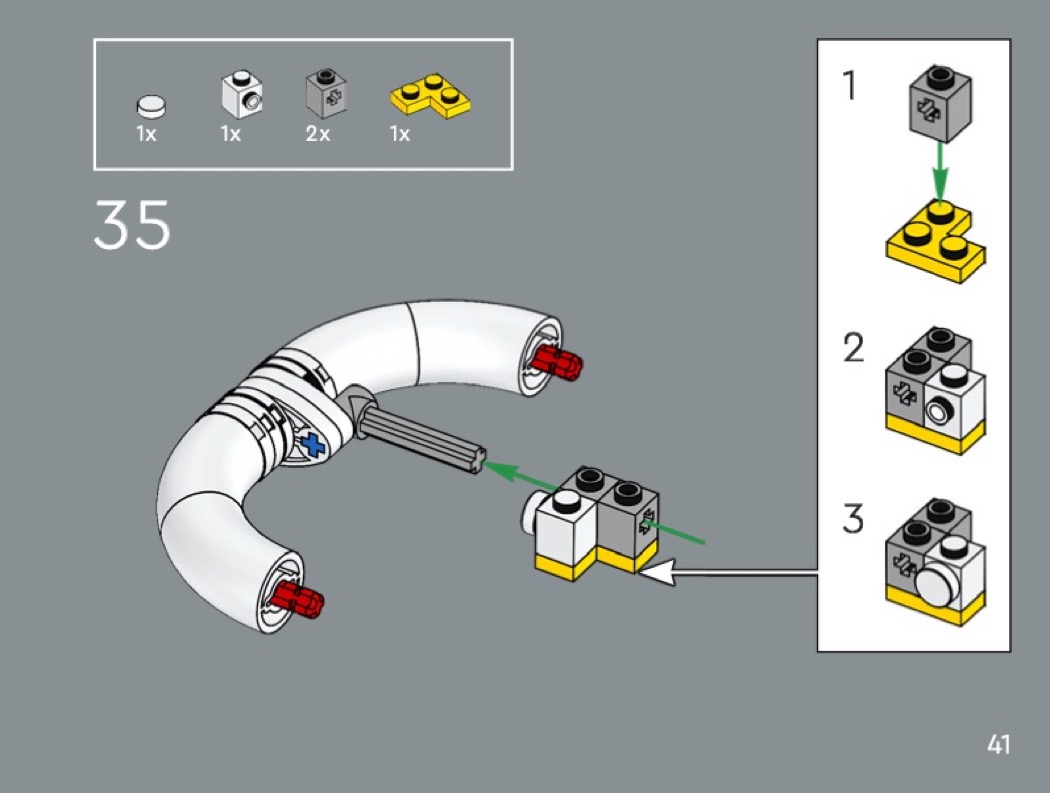 1x 1x 2x 1x

35

1

2

3

41