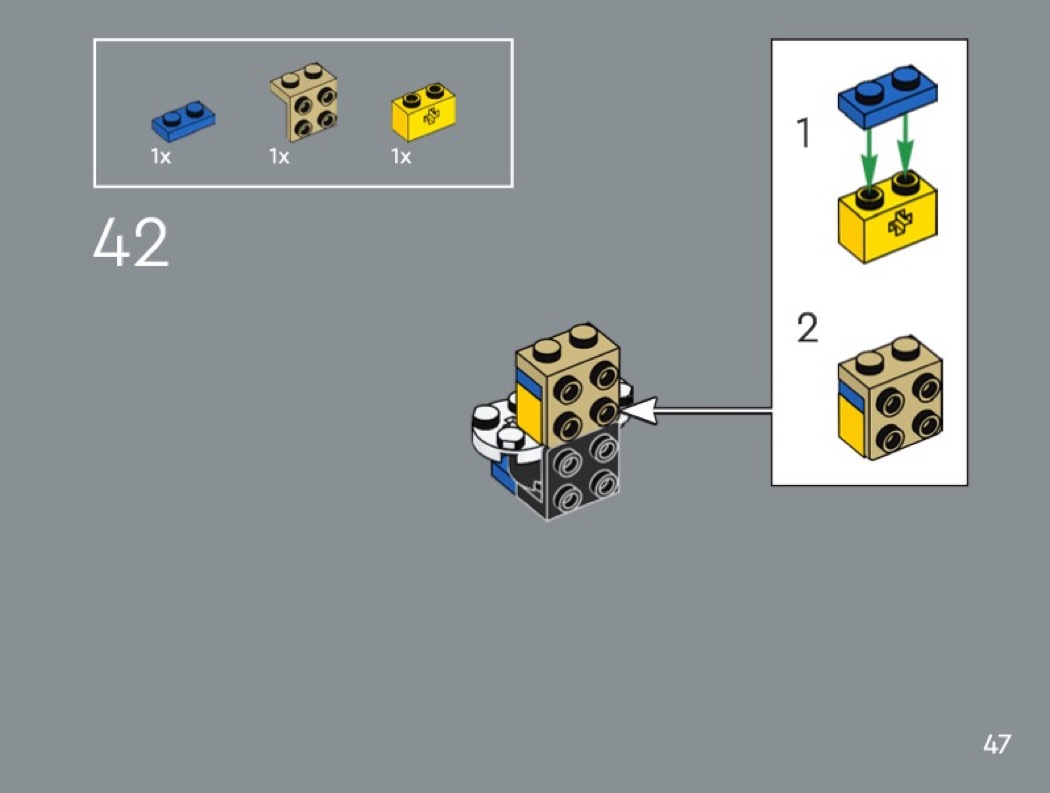 1x 1x 1x

42

1

2

47