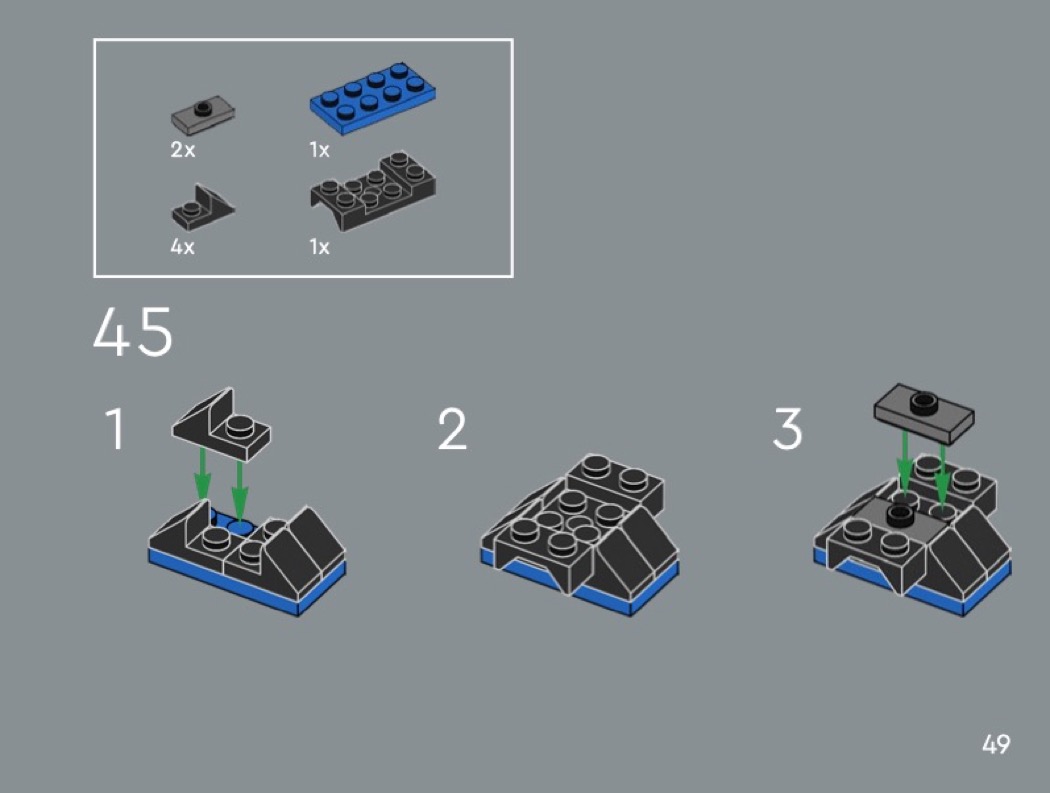 2x

1x

4x

1x

45

1

2

3

49