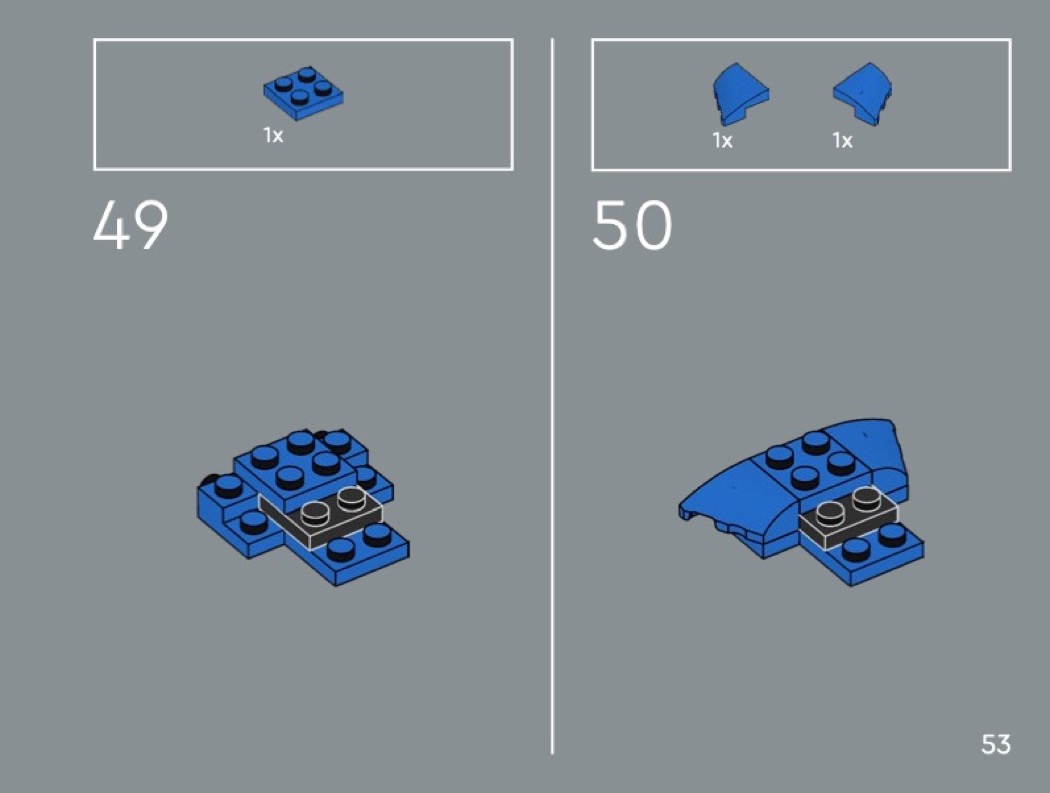 1x

49

1x 1x

50

53