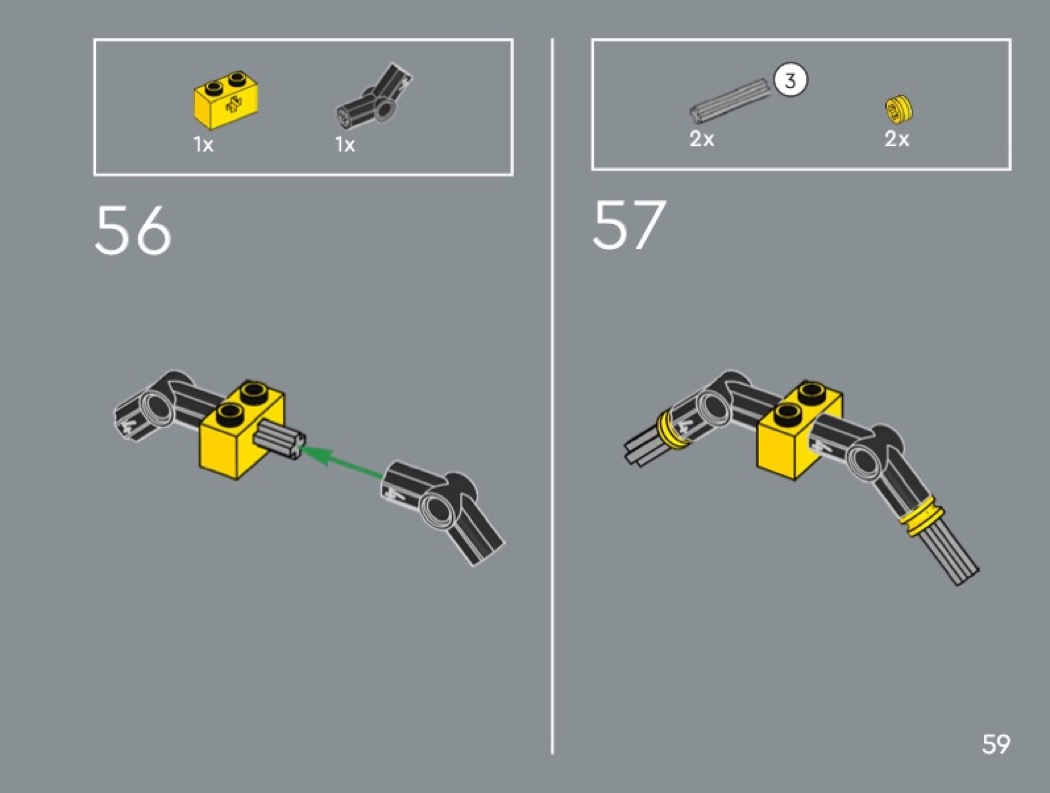 1x

1x

56

3

2x

2x

57

59