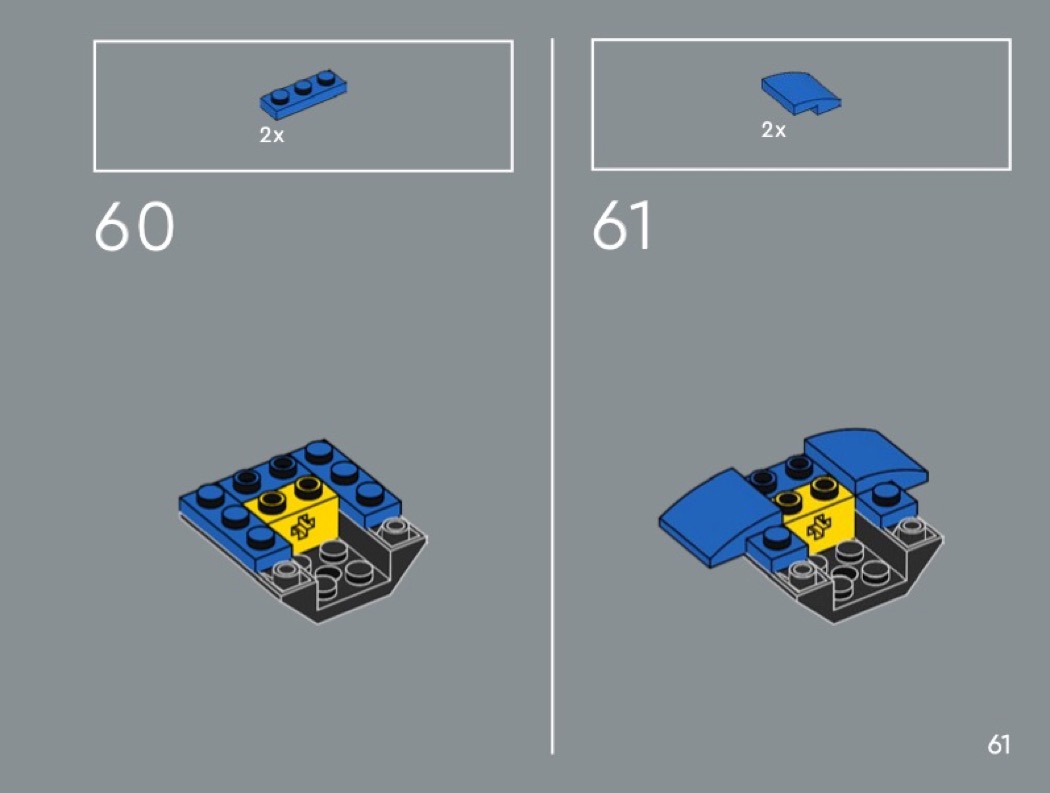 2x

60

2x

61

61