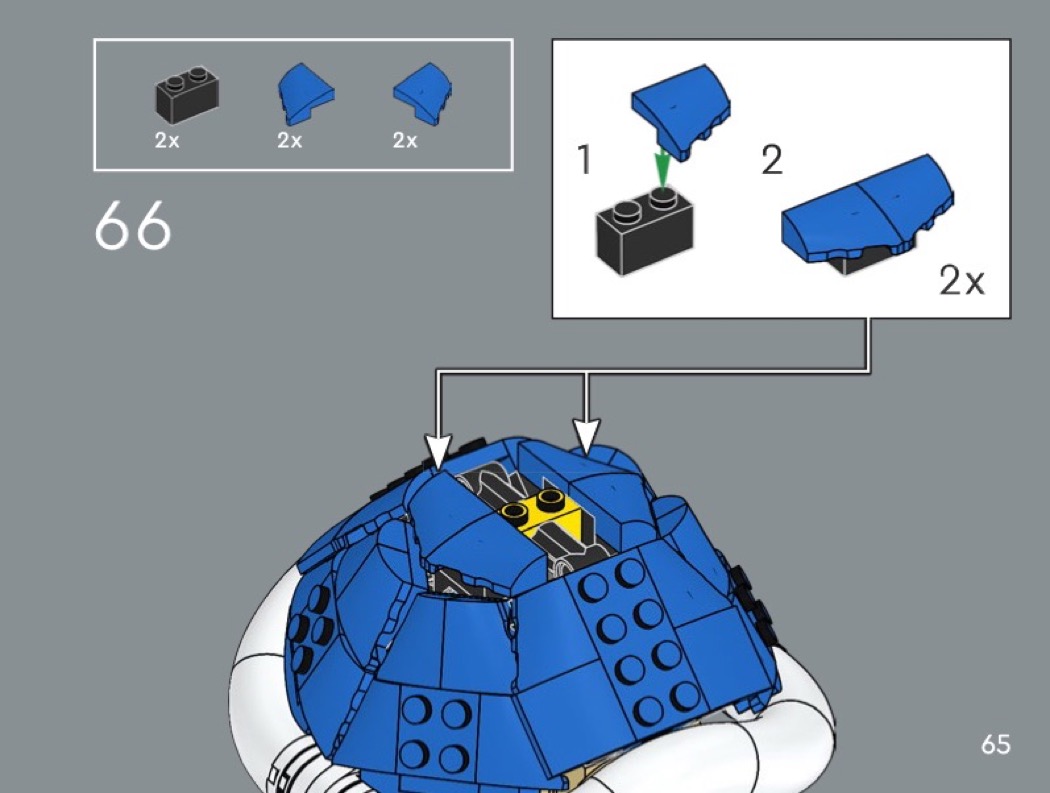 2x 2x 2x

66

1

2

2x

65