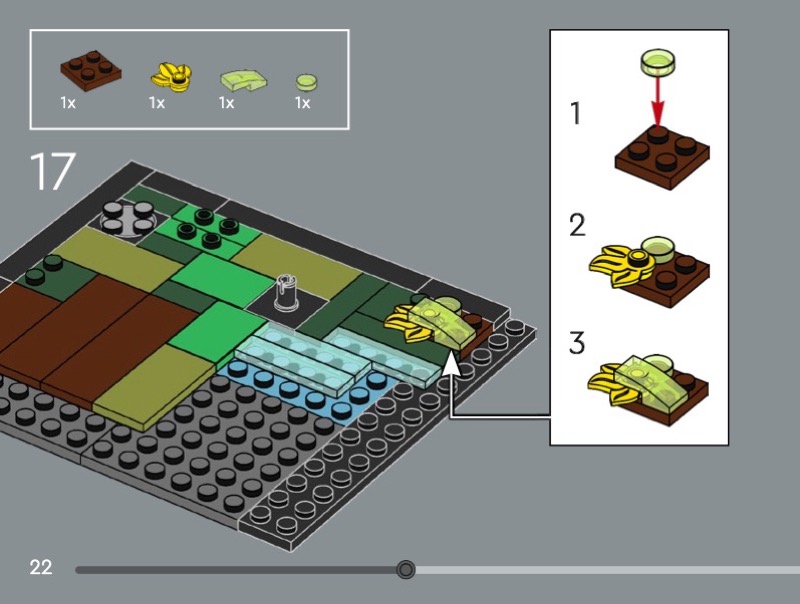 1x 1x 1x 1x

17

1

2

3

22