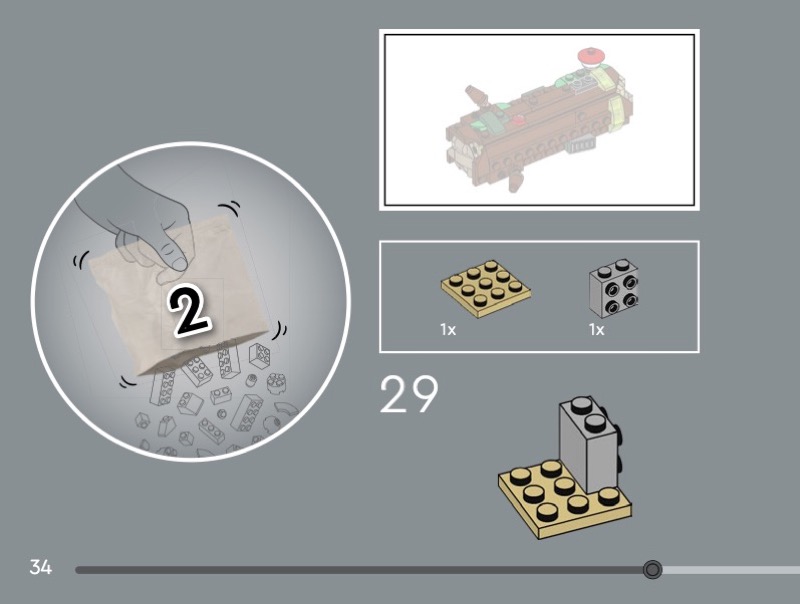 2

1x

1x

29

34