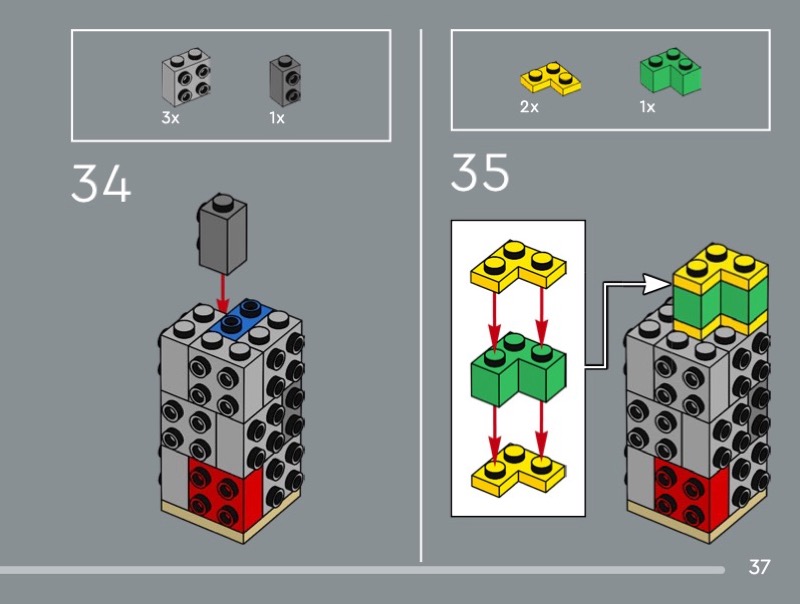 3x 1x

34

2x 1x

35

37