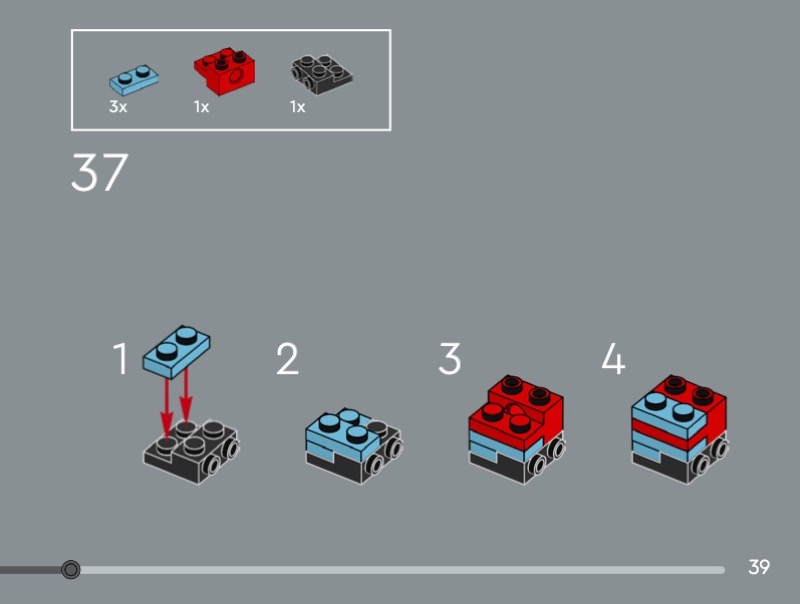 3x
1x
1x

37

1
2
3
4

39