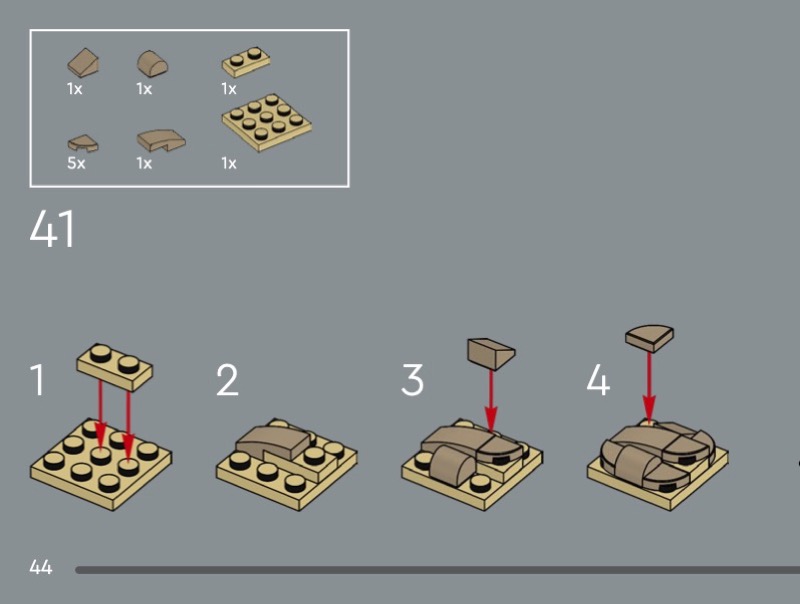 1x
1x
1x
5x
1x
1x

41

1
2
3
4

44