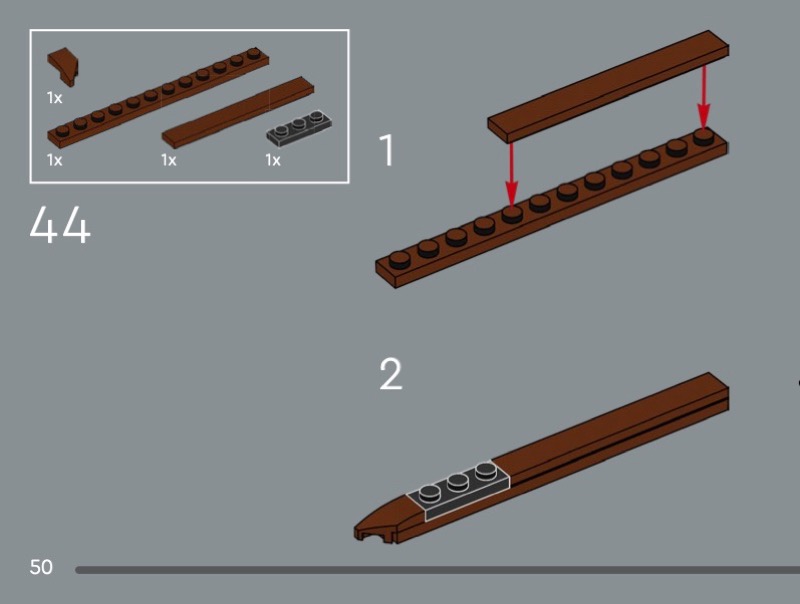 1x

1x

1x

1x

44

1

2

50