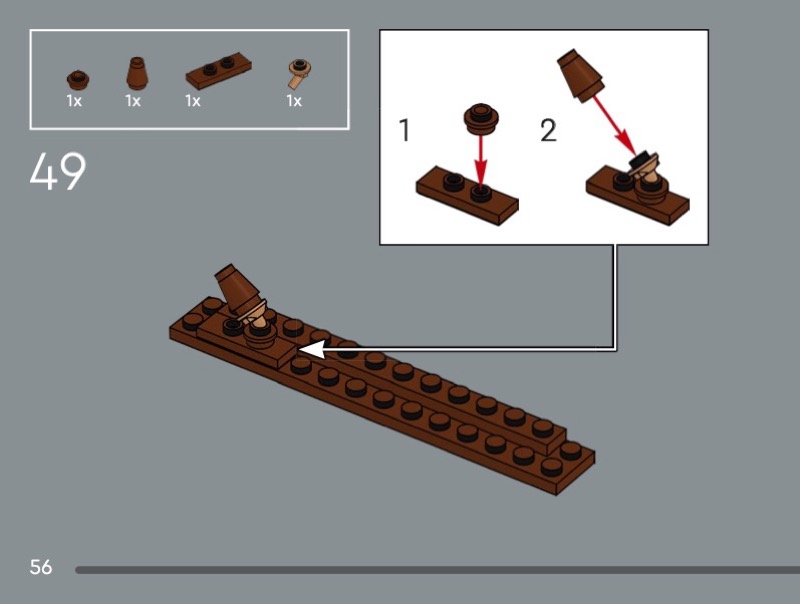 1x 1x 1x 1x

49

1

2

56