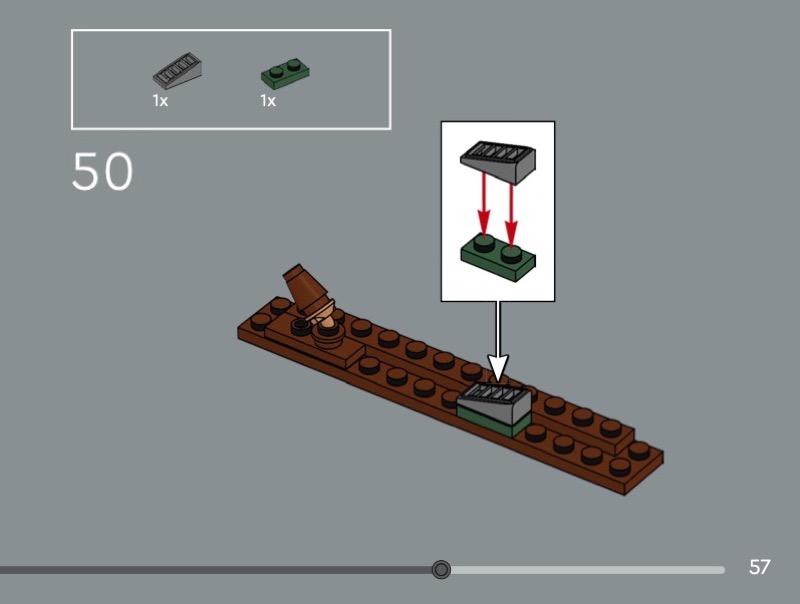 1x 1x

50

57